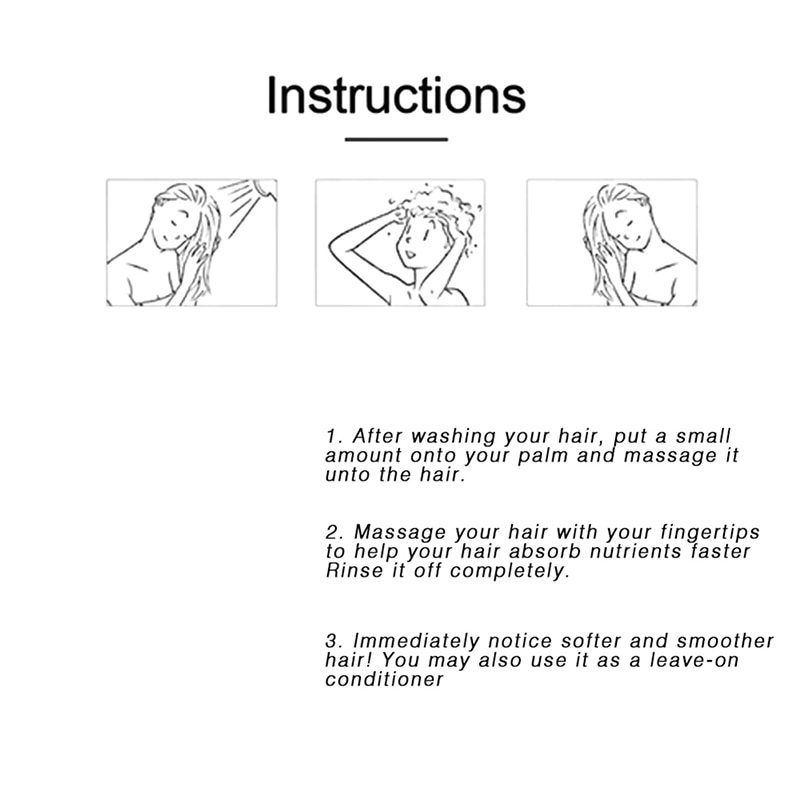 Instructions

1. After washing your hair, put a small amount onto your palm and massage it unto the hair.

2. Massage your hair with your fingertips to help your hair absorb nutrients faster Rinse it off completely.

3. Immediately notice softer and smoother hair! You may also use it as a leave-on conditioner